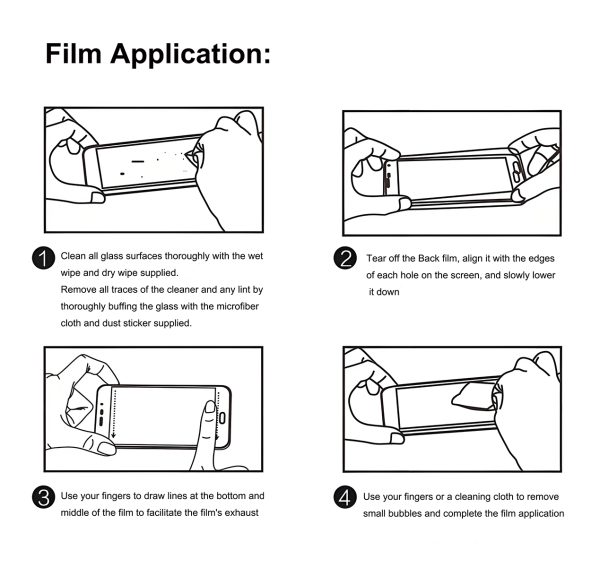 Film Application:

1 Clean all glass surfaces thoroughly with the wet wipe and dry wipe supplied.
Remove all traces of the cleaner and any lint by thoroughly buffing the glass with the microfiber cloth and dust sticker supplied.

2 Tear off the Back film, align it with the edges of each hole on the screen, and slowly lower it down

3 Use your fingers to draw lines at the bottom and middle of the film to facilitate the film's exhaust

4 Use your fingers or a cleaning cloth to remove small bubbles and complete the film application