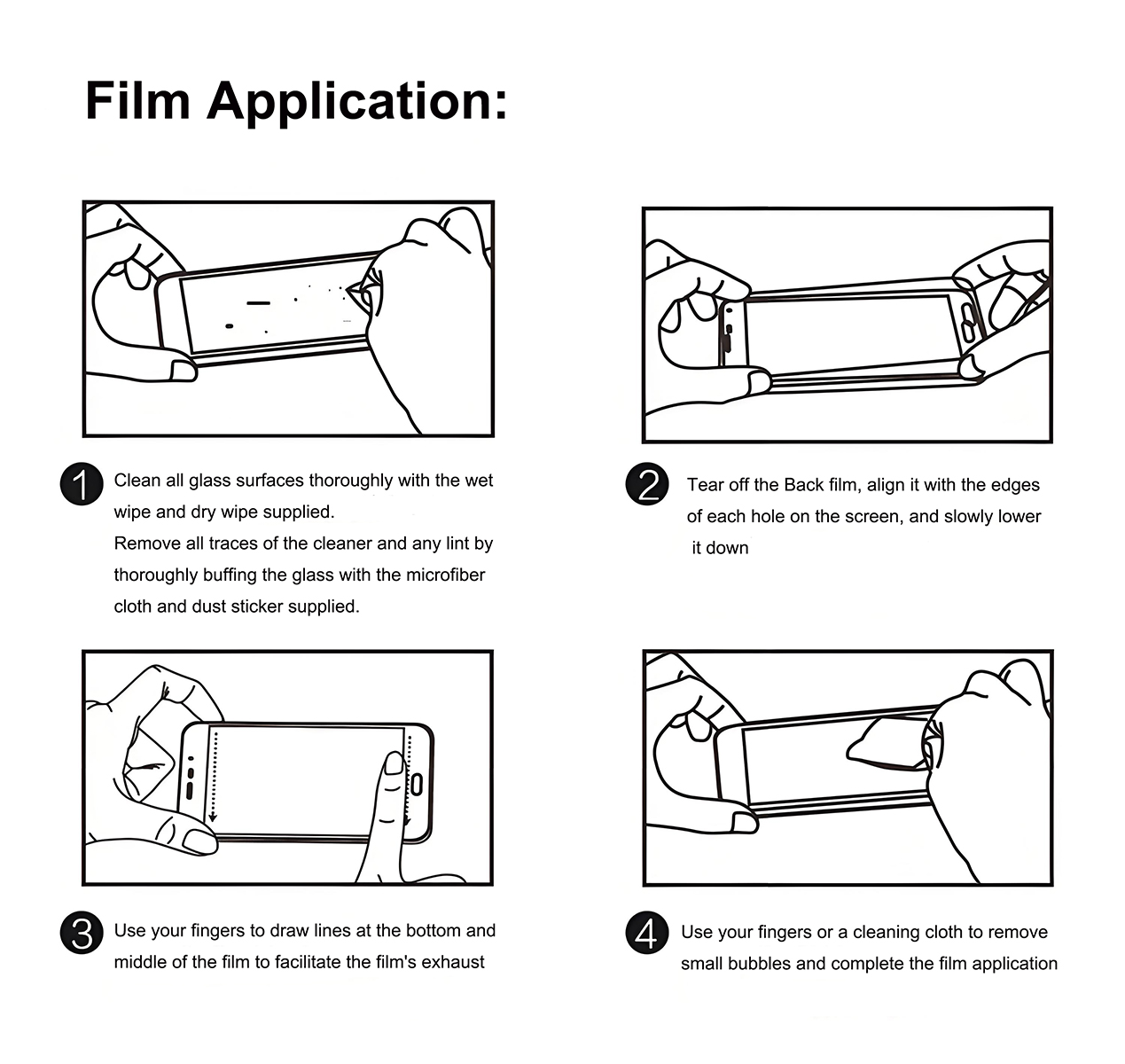 Film Application:

1 Clean all glass surfaces thoroughly with the wet wipe and dry wipe supplied.
Remove all traces of the cleaner and any lint by thoroughly buffing the glass with the microfiber cloth and dust sticker supplied.

2 Tear off the Back film, align it with the edges of each hole on the screen, and slowly lower it down

3 Use your fingers to draw lines at the bottom and middle of the film to facilitate the film's exhaust

4 Use your fingers or a cleaning cloth to remove small bubbles and complete the film application